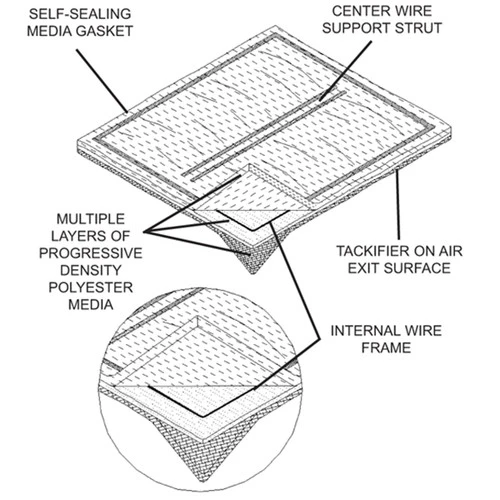 SELF-SEALING MEDIA GASKET

CENTER WIRE SUPPORT STRUT

MULTIPLE LAYERS OF PROGRESSIVE DENSITY POLYESTER MEDIA

TACKIFIER ON AIR EXIT SURFACE

INTERNAL WIRE FRAME